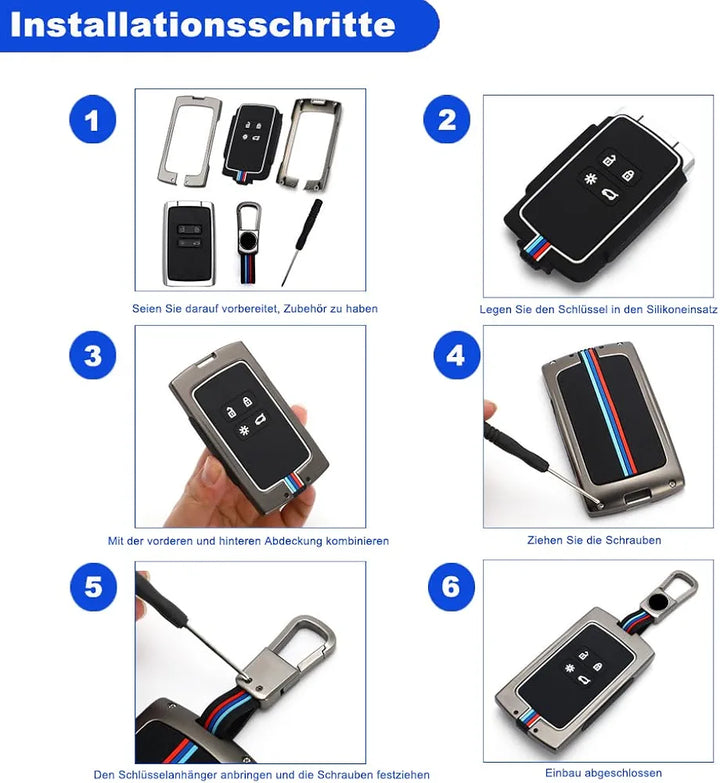 Installationsschritte

1

Seien Sie darauf vorbereitet, Zubehör zu haben

2

Legen Sie den Schlüssel in den Silikoneinsatz

3

Mit der vorderen und hinteren Abdeckung kombinieren

4

Ziehen Sie die Schrauben

5

Den Schlüsselanhänger anbringen und die Schrauben festziehen

6

Einbau abgeschlossen